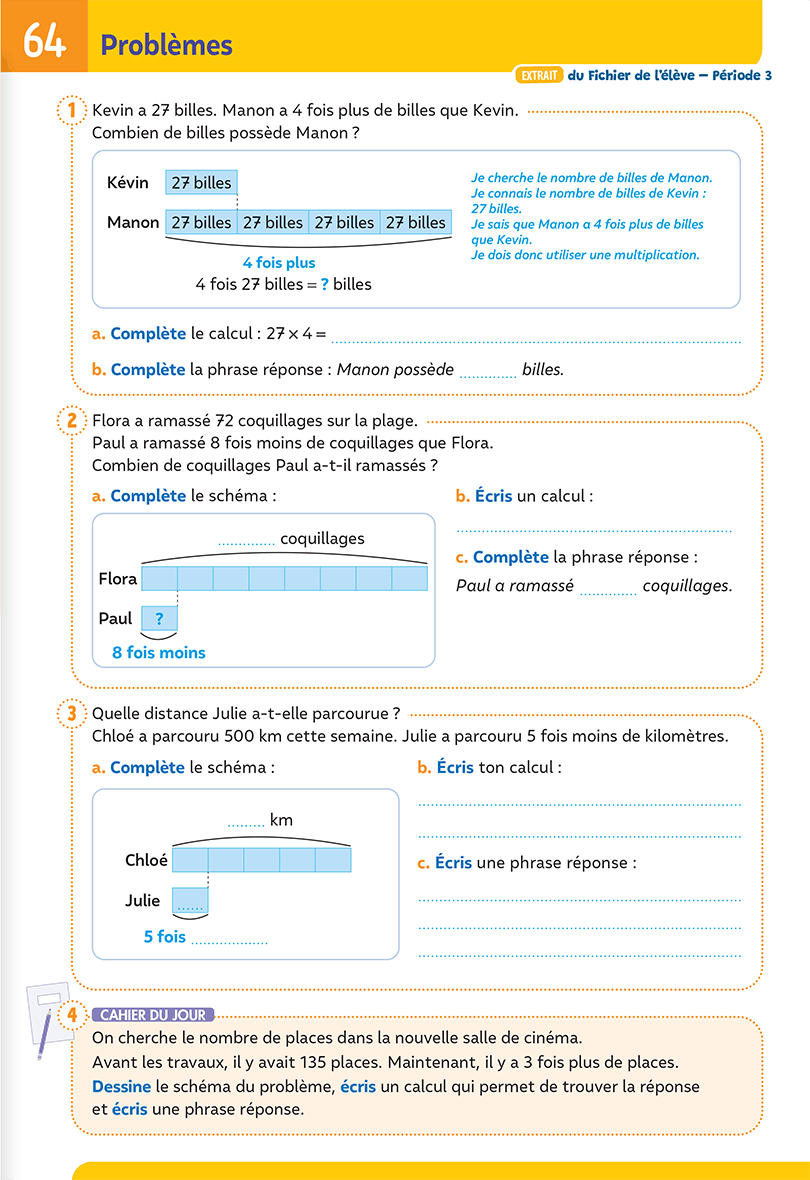 64 Problèmes

EXTRAIT du Fichier de l'élève – Période 3

1 Kevin a 27 billes. Manon a 4 fois plus de billes que Kevin.
Combien de billes possède Manon ?

Kévin 27 billes

Manon 27 billes 27 billes 27 billes 27 billes

4 fois plus
4 fois 27 billes = ? billes

Je cherche le nombre de billes de Manon.
Je connais le nombre de billes de Kevin : 27 billes.
Je sais que Manon a 4 fois plus de billes que Kevin.
Je dois donc utiliser une multiplication.

a. Complète le calcul : $27 \times 4 =$ ..........

b. Complète la phrase réponse : Manon possède .......... billes.

2 Flora a ramassé 72 coquillages sur la plage.
Paul a ramassé 8 fois moins de coquillages que Flora.
Combien de coquillages Paul a-t-il ramassés ?

a. Complète le schéma :

.......... coquillages

Flora

Paul ?

8 fois moins

b. Écris un calcul :
..........

c. Complète la phrase réponse :
Paul a ramassé .......... coquillages.

3 Quelle distance Julie a-t-elle parcourue ?
Chloé a parcouru 500 km cette semaine. Julie a parcouru 5 fois moins de kilomètres.

a. Complète le schéma :

.......... km

Chloé

Julie ......

5 fois ..........

b. Écris ton calcul :
..........
..........

c. Écris une phrase réponse :
..........
..........
..........

4 CAHIER DU JOUR
On cherche le nombre de places dans la nouvelle salle de cinéma.
Avant les travaux, il y avait 135 places. Maintenant, il y a 3 fois plus de places.
Dessine le schéma du problème, écris un calcul qui permet de trouver la réponse et écris une phrase réponse.